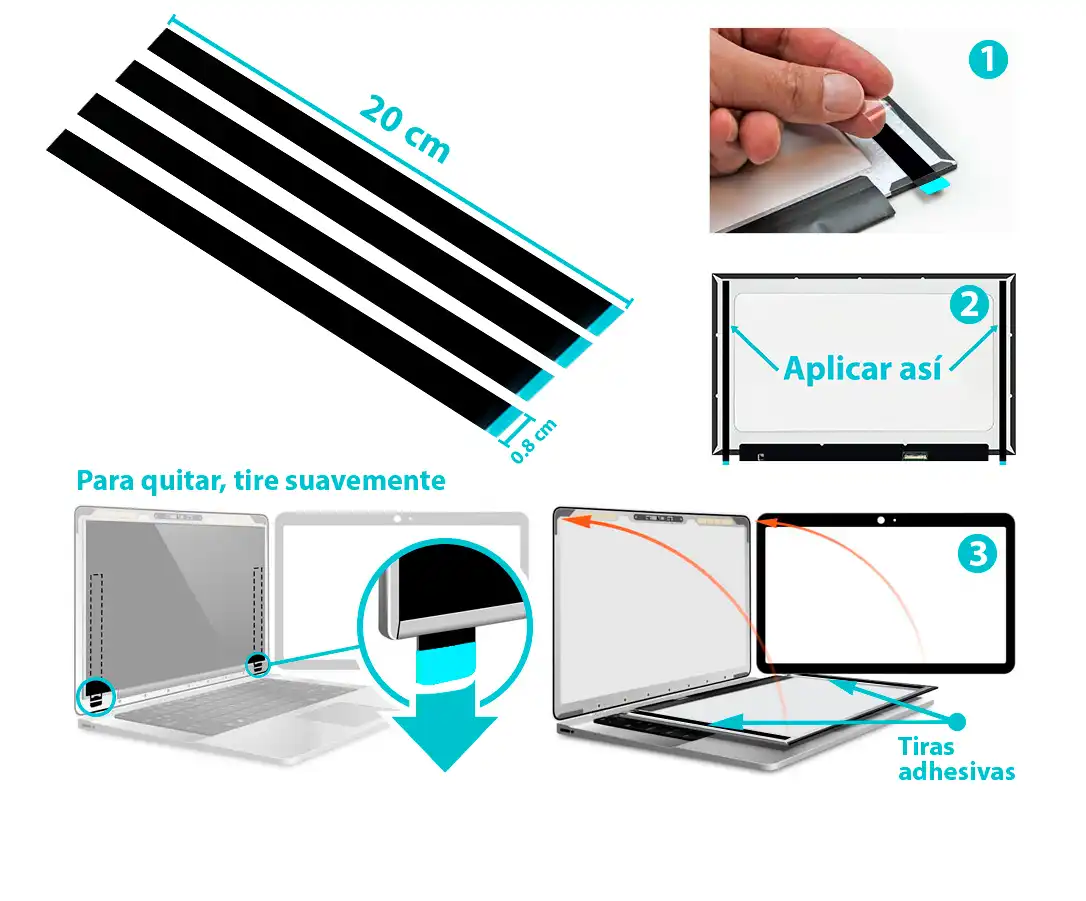 20 cm

0.8 cm

1

2

Aplicar así

Para quitar, tire suavemente

3

Tiras adhesivas